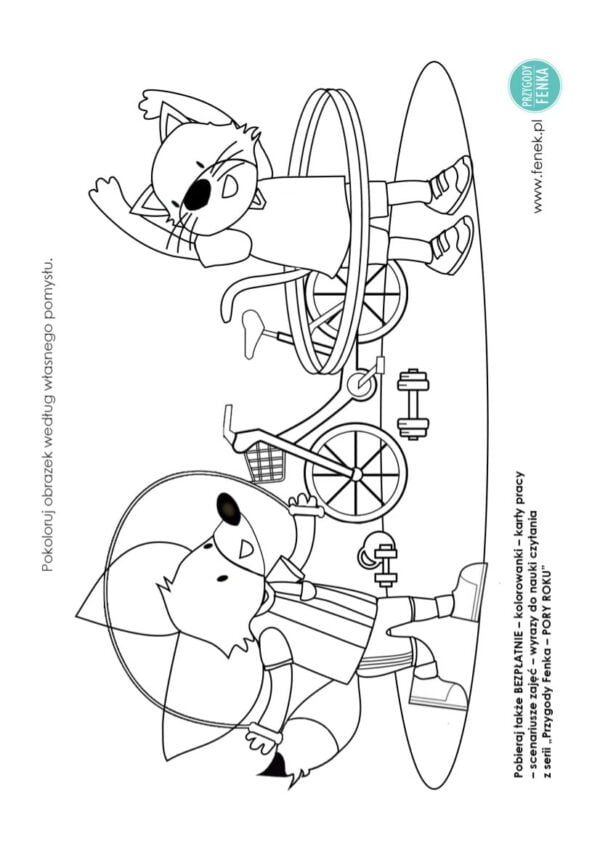 Pokoloruj obrazek według własnego pomysłu.

Pobieraj także BEZPŁATNIE – kolorowanki – karty pracy – scenariusze zajęć – wyrazy do nauki czytania z serii „Przygody Fenka – PORY ROKU"

www.fenek.pl

PRZYGODY FENKA